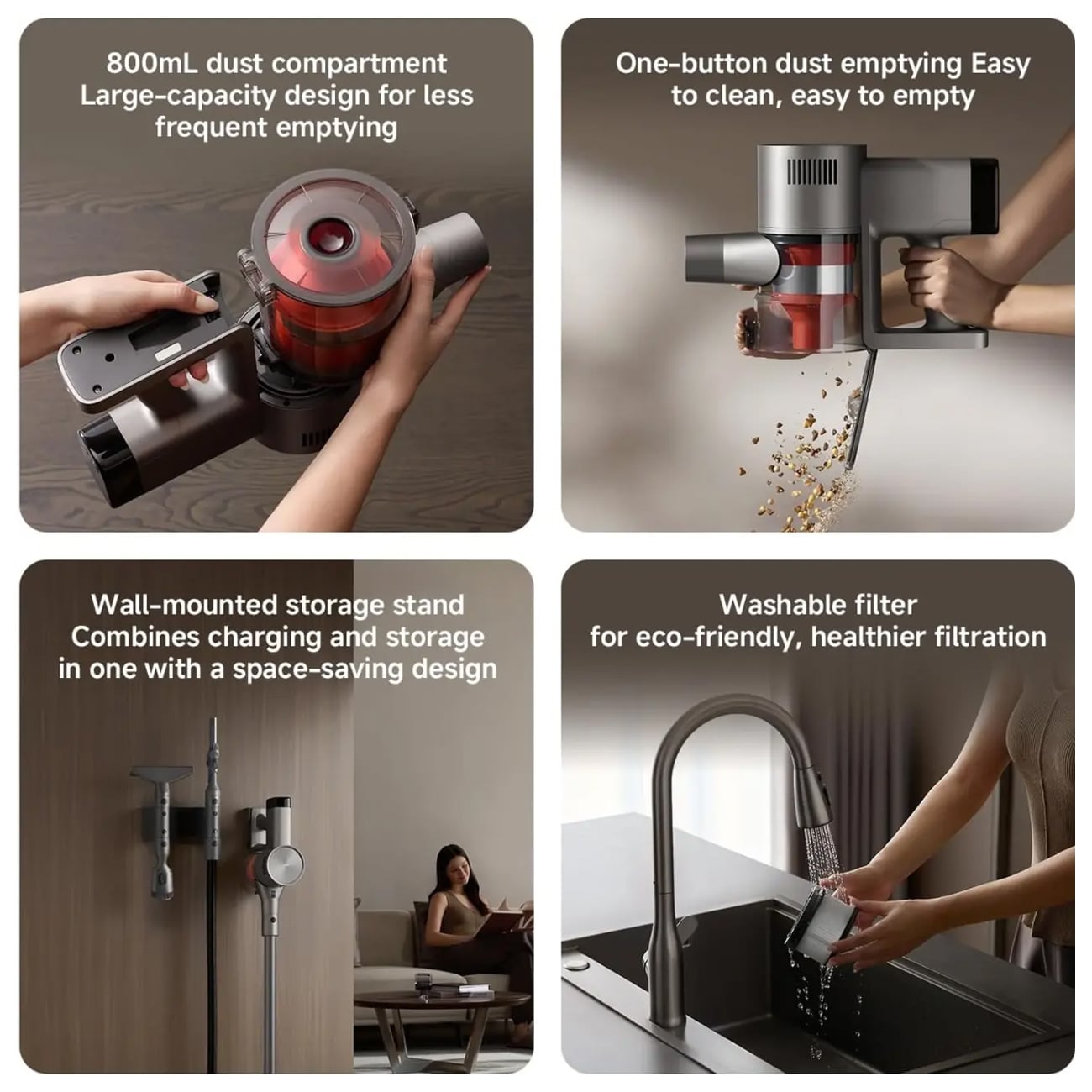 800mL dust compartment
Large-capacity design for less frequent emptying

One-button dust emptying Easy to clean, easy to empty

Wall-mounted storage stand
Combines charging and storage in one with a space-saving design

Washable filter
for eco-friendly, healthier filtration