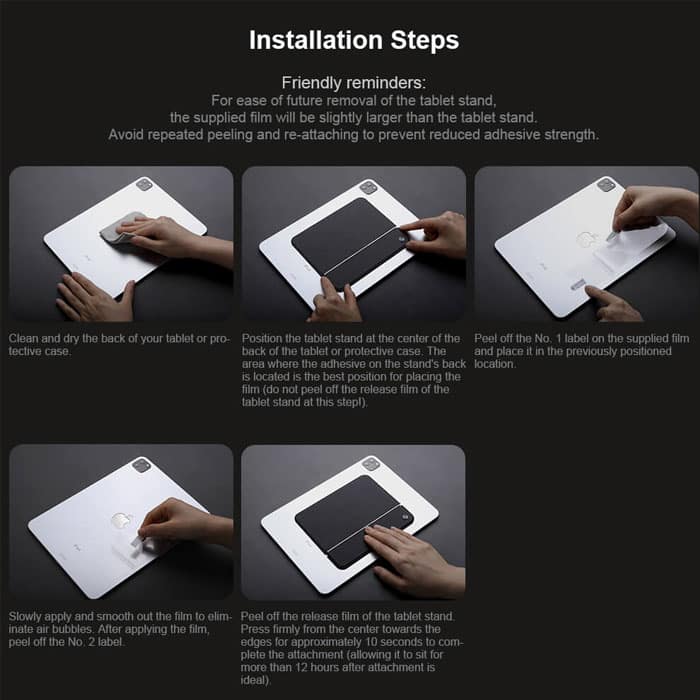 Installation Steps

Friendly reminders:
For ease of future removal of the tablet stand, the supplied film will be slightly larger than the tablet stand. Avoid repeated peeling and re-attaching to prevent reduced adhesive strength.

Clean and dry the back of your tablet or protective case.

Position the tablet stand at the center of the back of the tablet or protective case. The area where the adhesive on the stand's back is located is the best position for placing the film (do not peel off the release film of the tablet stand at this step!).

Peel off the No. 1 label on the supplied film and place it in the previously positioned location.

Slowly apply and smooth out the film to eliminate air bubbles. After applying the film, peel off the No. 2 label.

Peel off the release film of the tablet stand. Press firmly from the center towards the edges for approximately 10 seconds to complete the attachment (allowing it to sit for more than 12 hours after attachment is ideal).