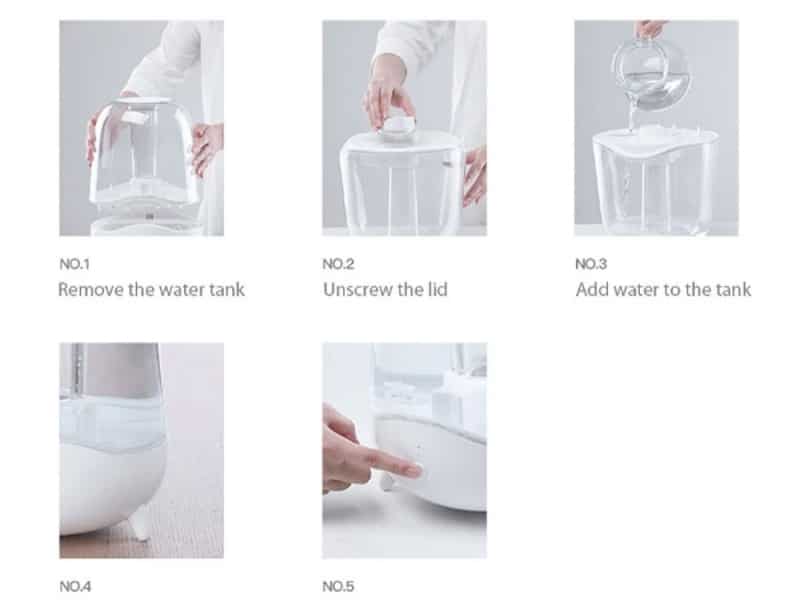 NO.1
Remove the water tank

NO.2
Unscrew the lid

NO.3
Add water to the tank

NO.4

NO.5