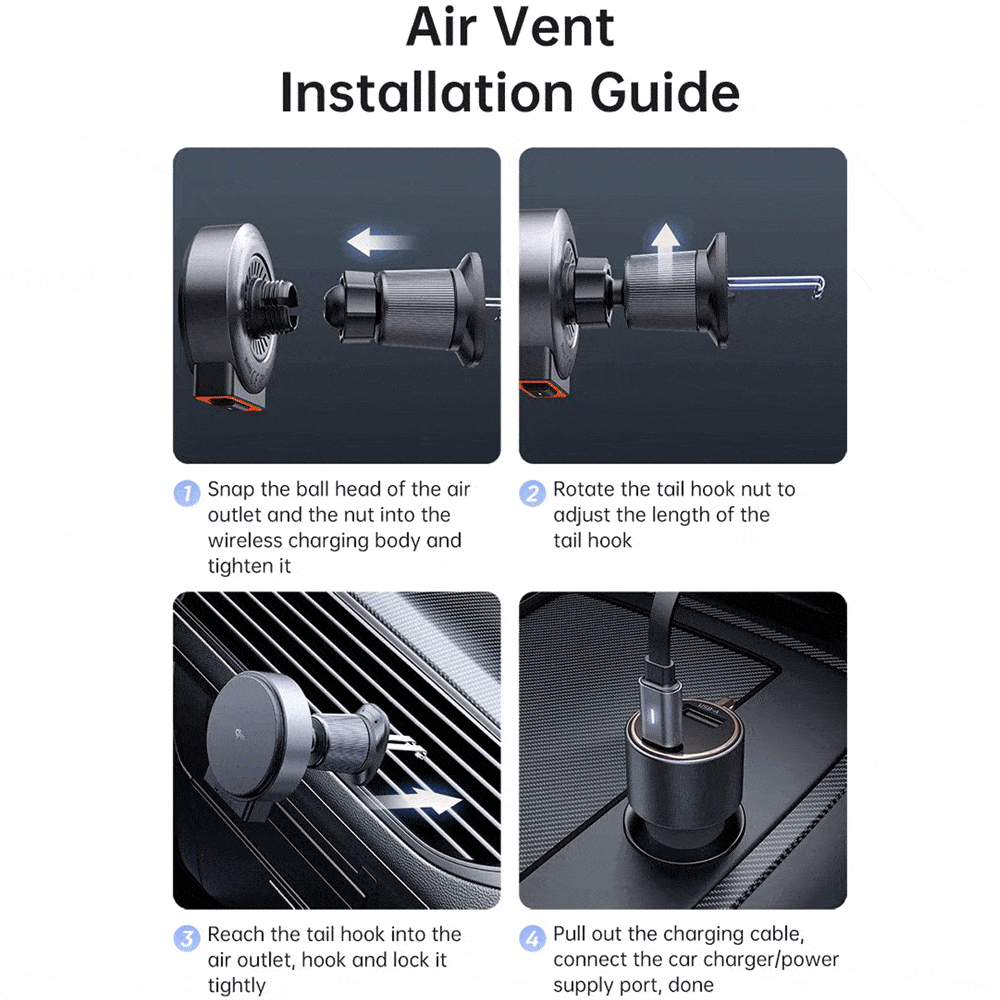 Air Vent Installation Guide

1 Snap the ball head of the air outlet and the nut into the wireless charging body and tighten it

2 Rotate the tail hook nut to adjust the length of the tail hook

3 Reach the tail hook into the air outlet, hook and lock it tightly

4 Pull out the charging cable, connect the car charger/power supply port, done