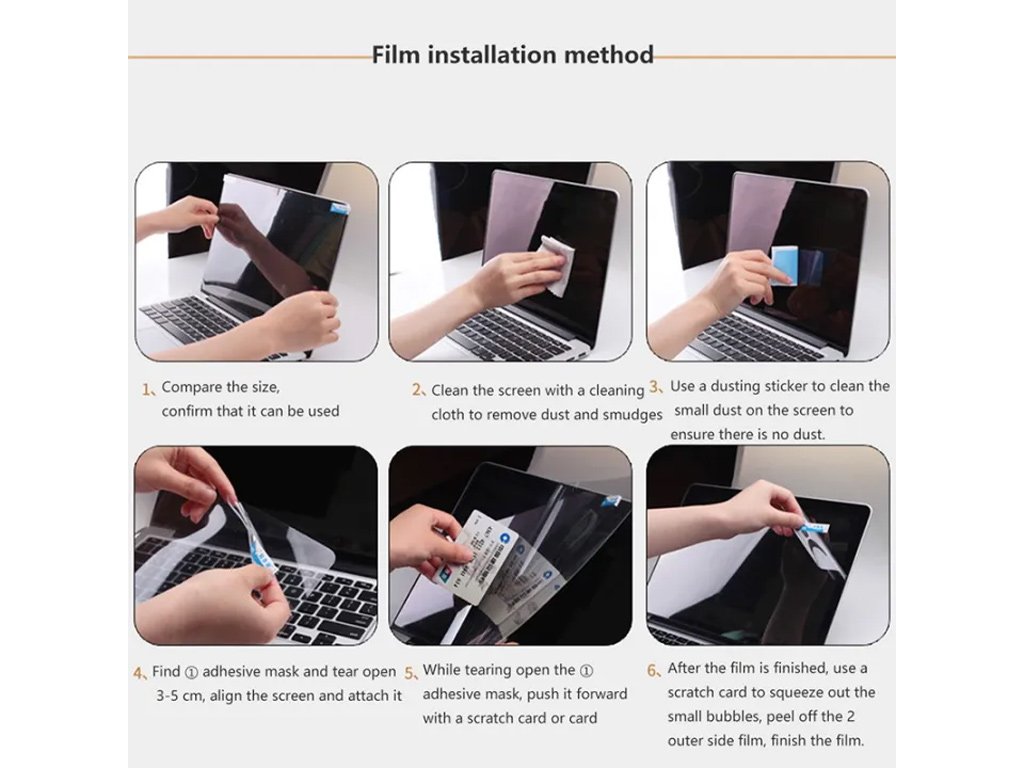 Film installation method

1、Compare the size, confirm that it can be used

2、Clean the screen with a cleaning cloth to remove dust and smudges

3、Use a dusting sticker to clean the small dust on the screen to ensure there is no dust.

4、Find ① adhesive mask and tear open 3-5 cm, align the screen and attach it

5、While tearing open the ① adhesive mask, push it forward with a scratch card or card

6、After the film is finished, use a scratch card to squeeze out the small bubbles, peel off the 2 outer side film, finish the film.